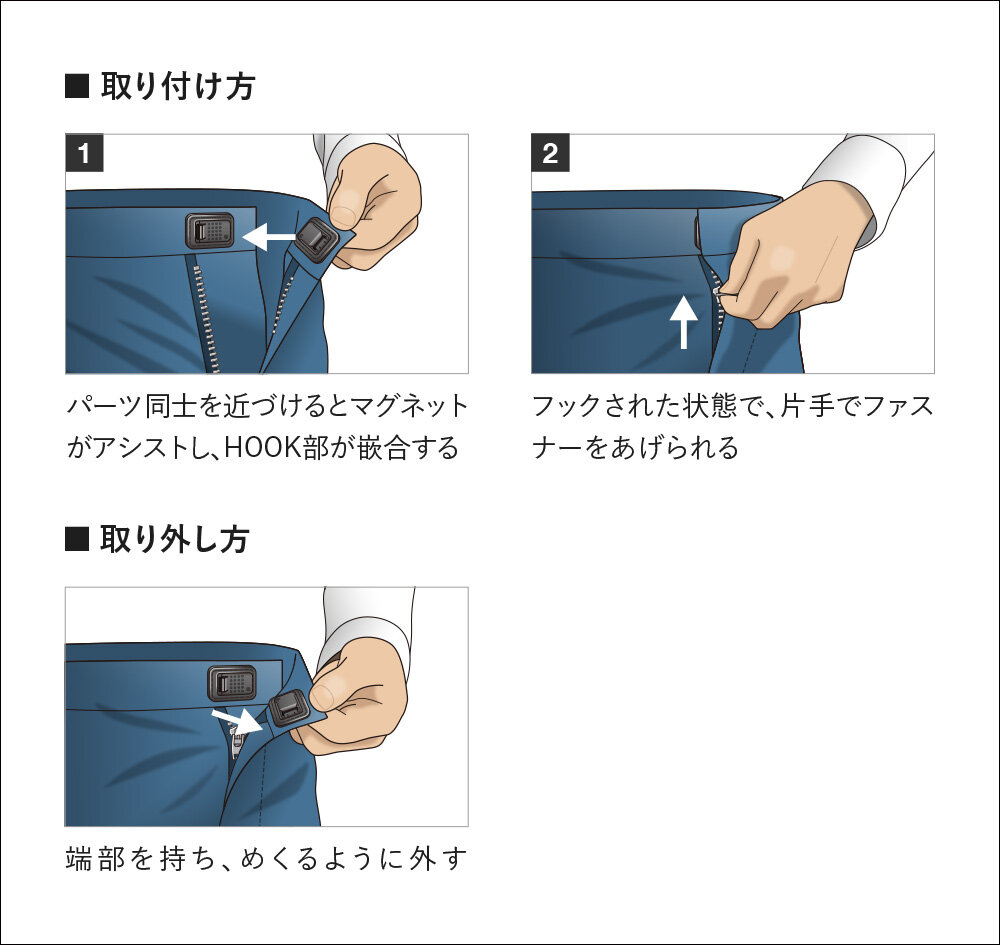 ■ 取り付け方

1

パーツ同士を近づけるとマグネットがアシストし、HOOK部が嵌合する

2

フックされた状態で、片手でファスナーをあげられる

■ 取り外し方

端部を持ち、めくるように外す